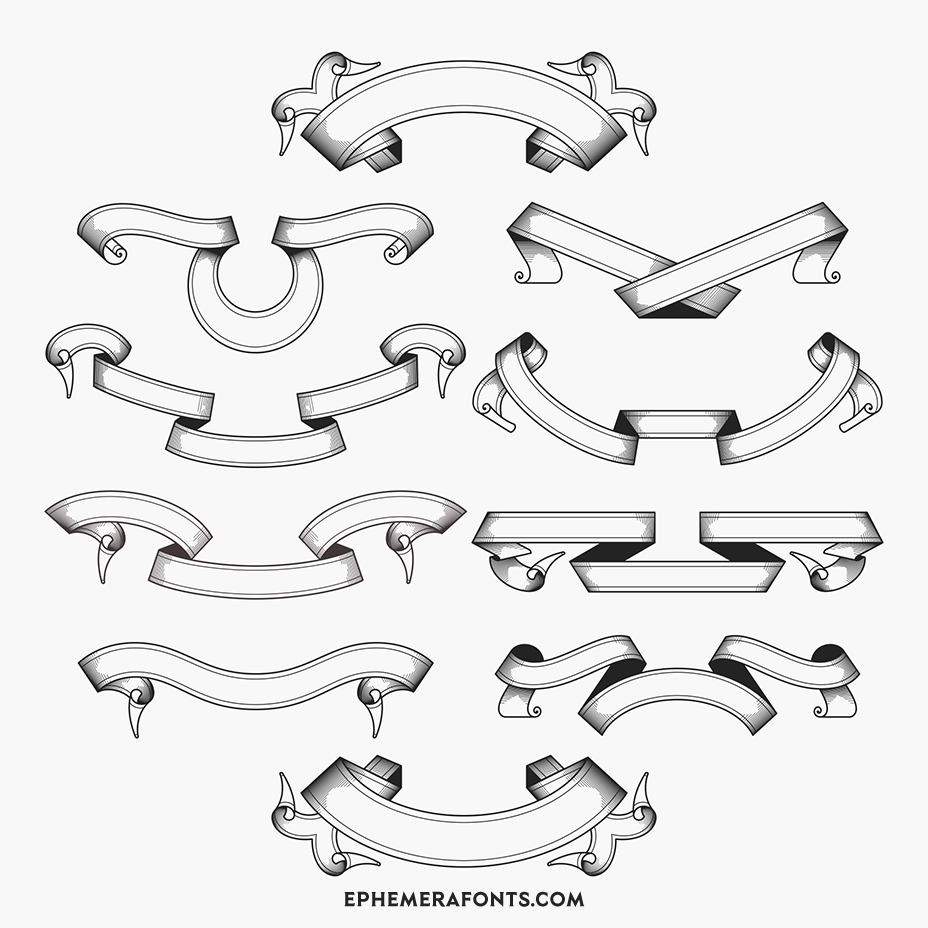 EPHEMERAFONTS.COM